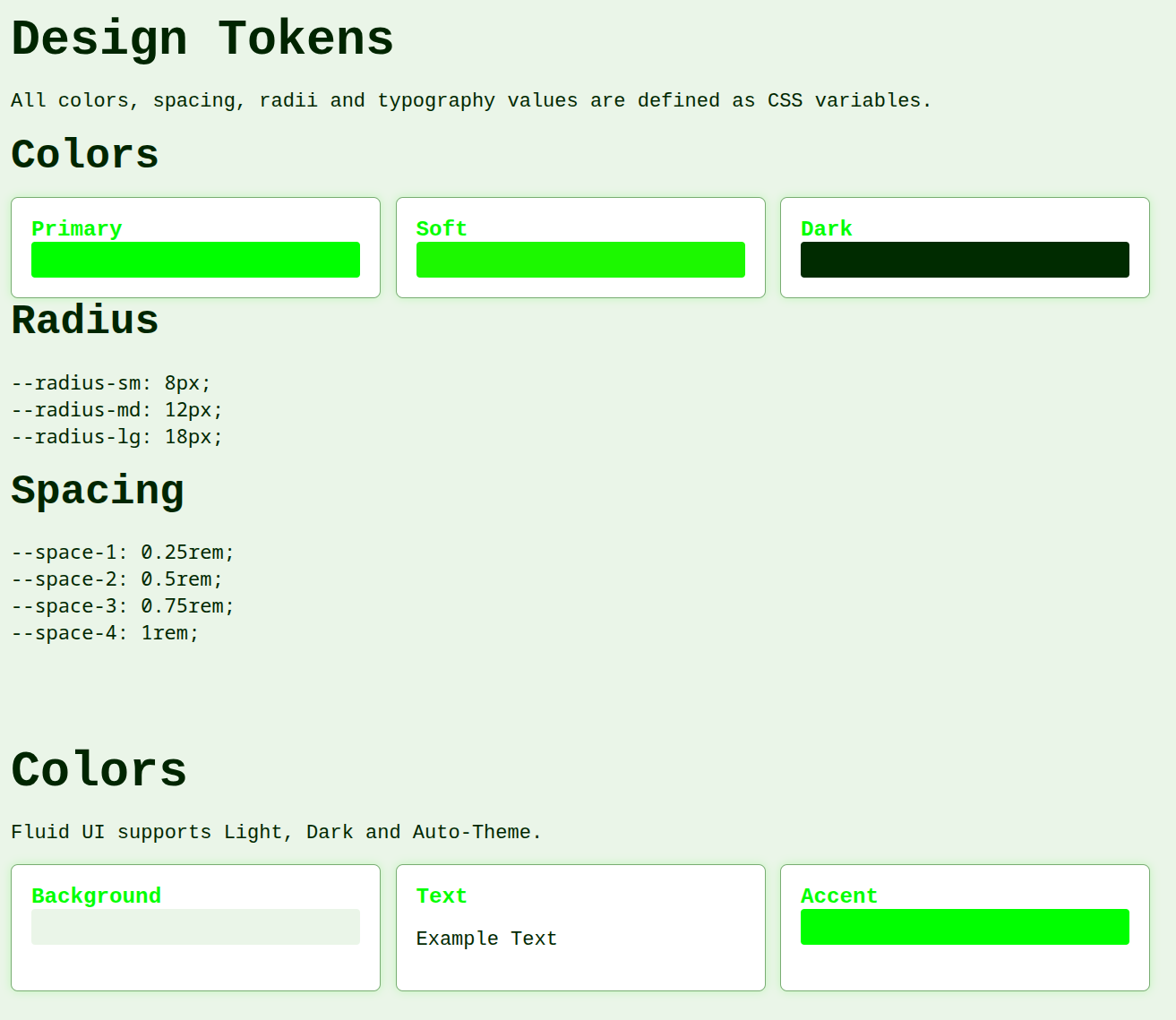 Design Tokens

All colors, spacing, radii and typography values are defined as CSS variables.

Colors

Primary

Soft

Dark

Radius

--radius-sm: 8px;
--radius-md: 12px;
--radius-lg: 18px;

Spacing

--space-1: 0.25rem;
--space-2: 0.5rem;
--space-3: 0.75rem;
--space-4: 1rem;

Colors

Fluid UI supports Light, Dark and Auto-Theme.

Background

Text

Example Text

Accent